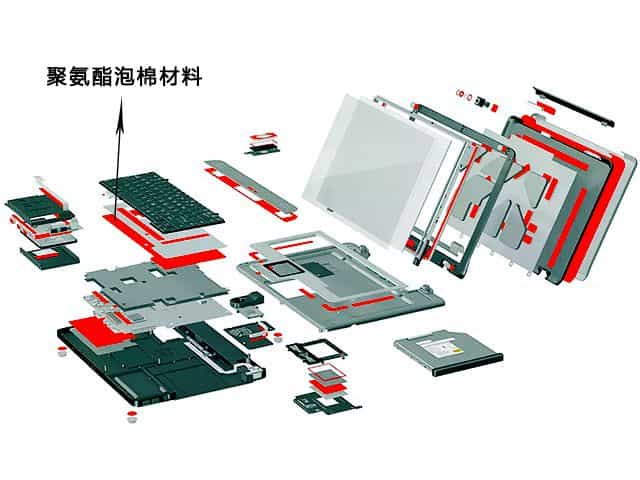 聚氨酯泡棉材料